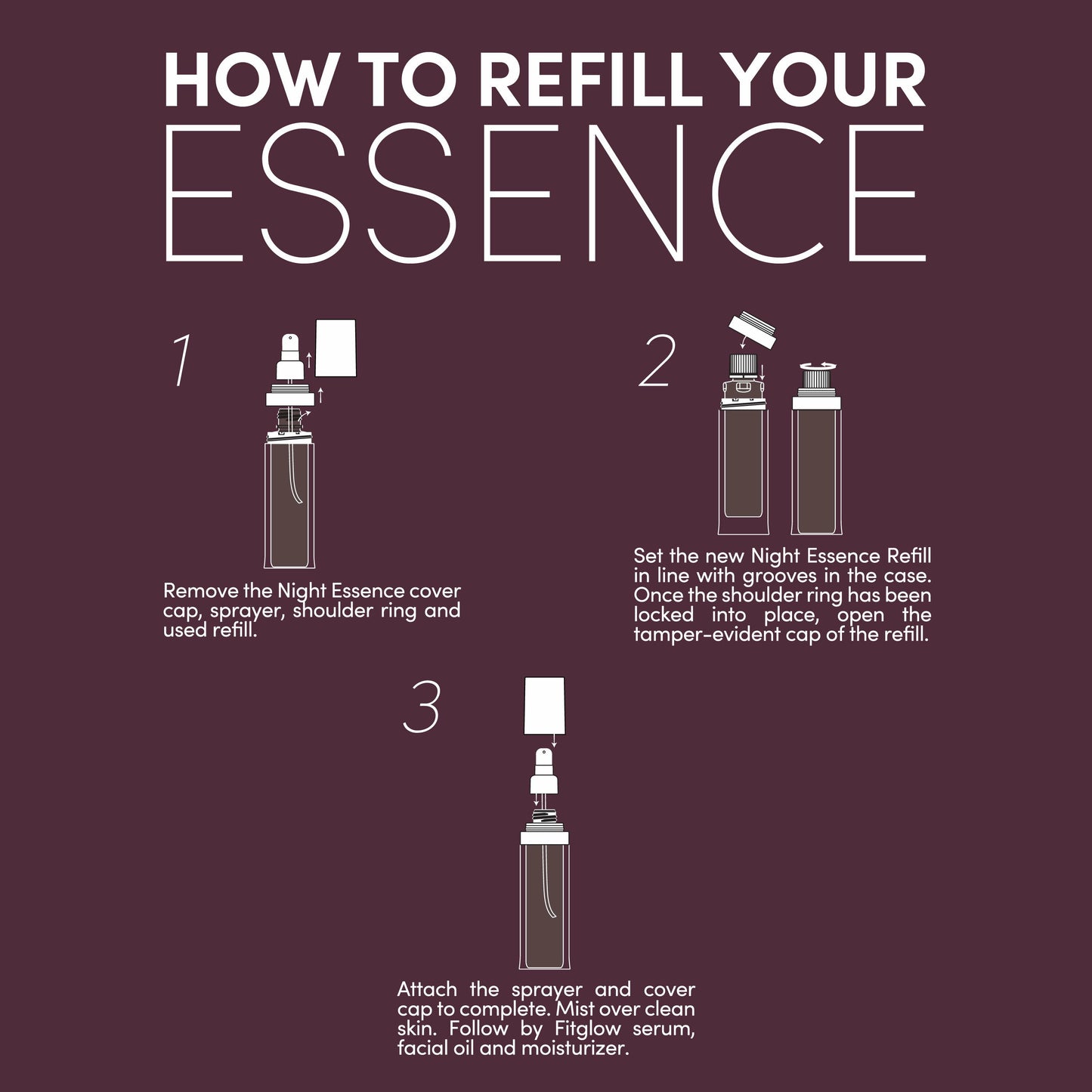 HOW TO REFILL YOUR
ESSENCE

1

Remove the Night Essence cover cap, sprayer, shoulder ring and used refill.

2

Set the new Night Essence Refill in line with grooves in the case. Once the shoulder ring has been locked into place, open the tamper-evident cap of the refill.

3

Attach the sprayer and cover cap to complete. Mist over clean skin. Follow by Fitglow serum, facial oil and moisturizer.